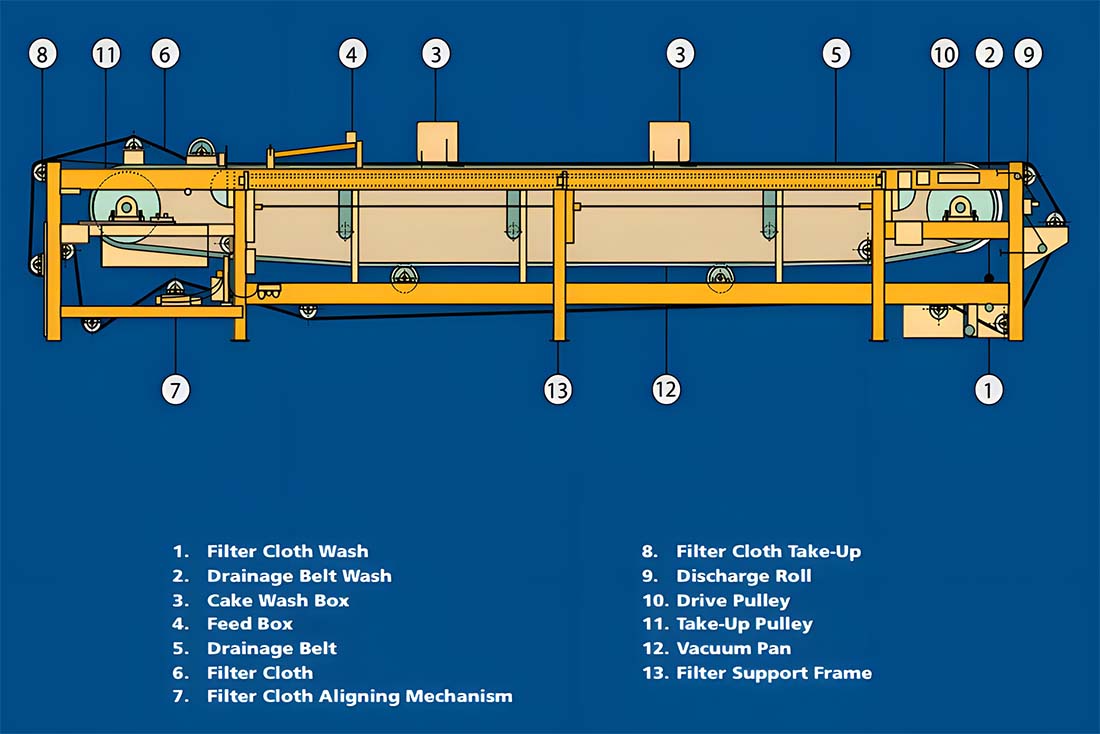 8 11 6 4 3 3 5 10 2 9

7 13 12 1

1. Filter Cloth Wash
2. Drainage Belt Wash
3. Cake Wash Box
4. Feed Box
5. Drainage Belt
6. Filter Cloth
7. Filter Cloth Aligning Mechanism

8. Filter Cloth Take-Up
9. Discharge Roll
10. Drive Pulley
11. Take-Up Pulley
12. Vacuum Pan
13. Filter Support Frame